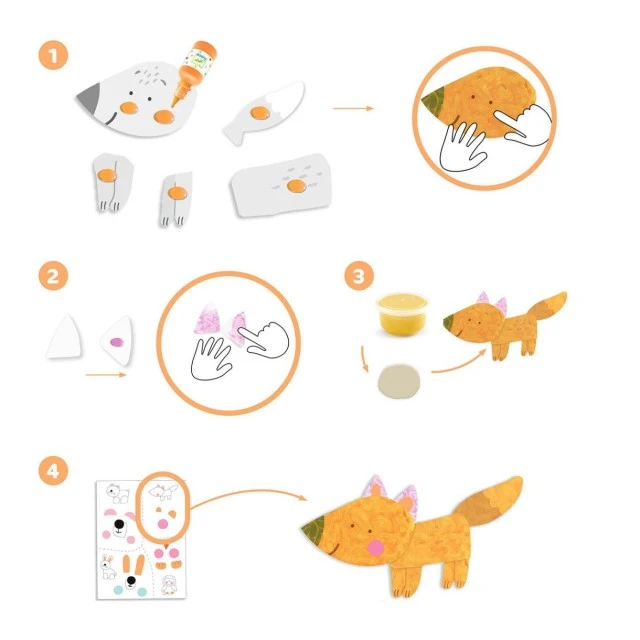 1

2

3

4